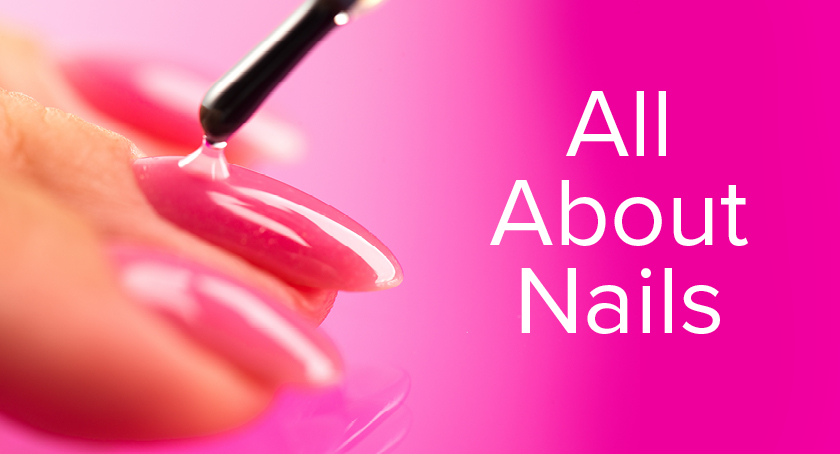 All
About
Nails